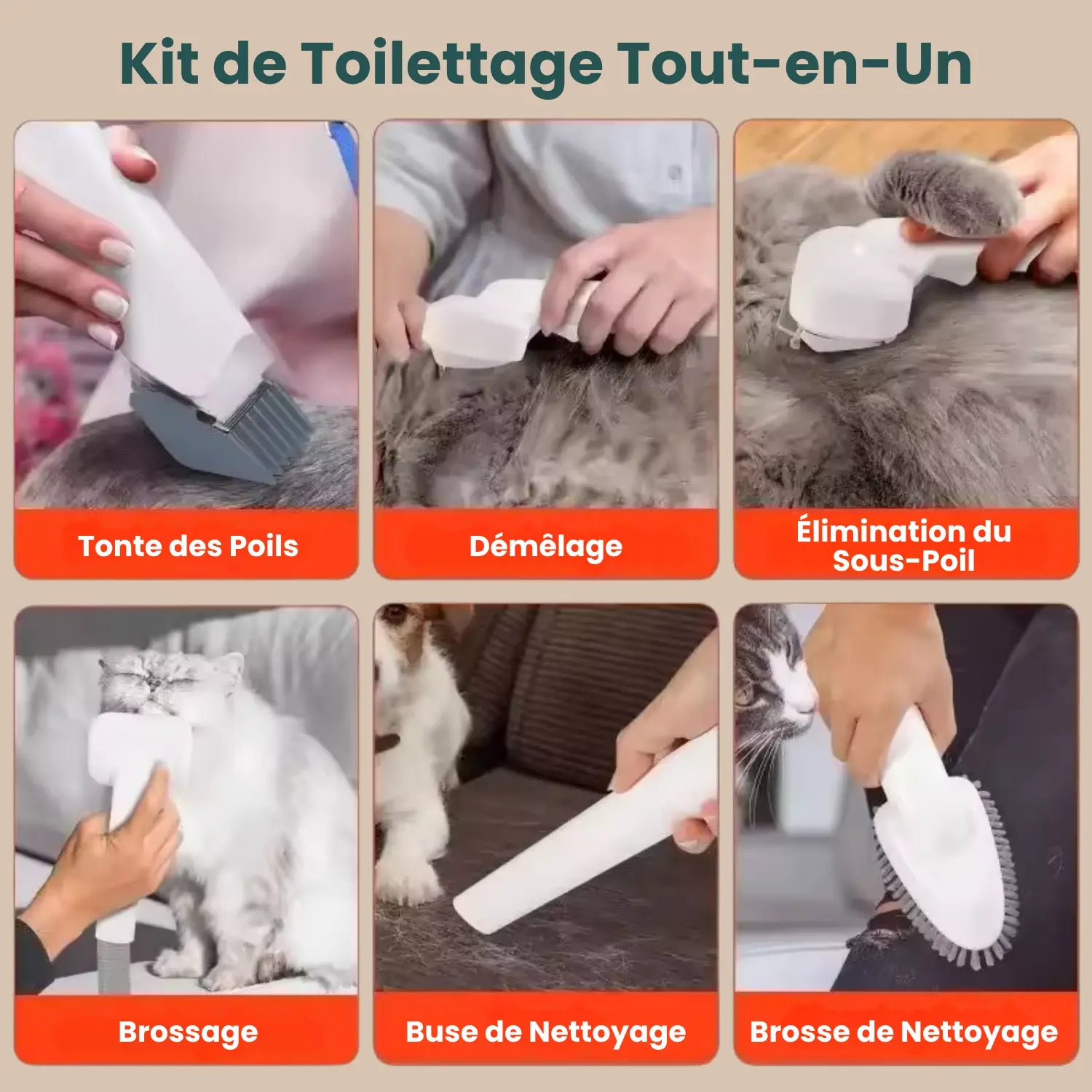 Kit de Toilettage Tout-en-Un

Tonte des Poils

Démêlage

Élimination du Sous-Poil

Brossage

Buse de Nettoyage

Brosse de Nettoyage