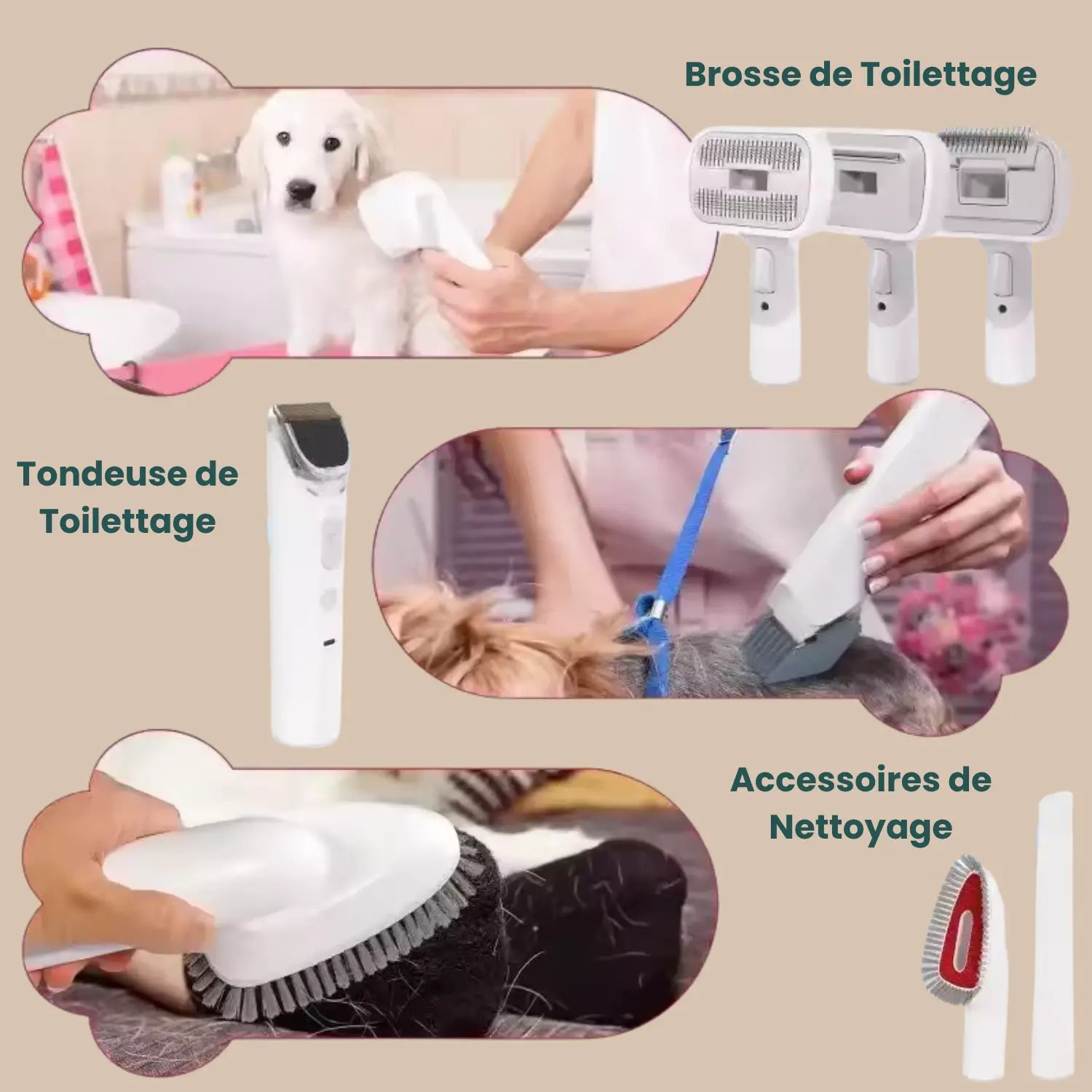 Brosse de Toilettage

Tondeuse de Toilettage

Accessoires de Nettoyage